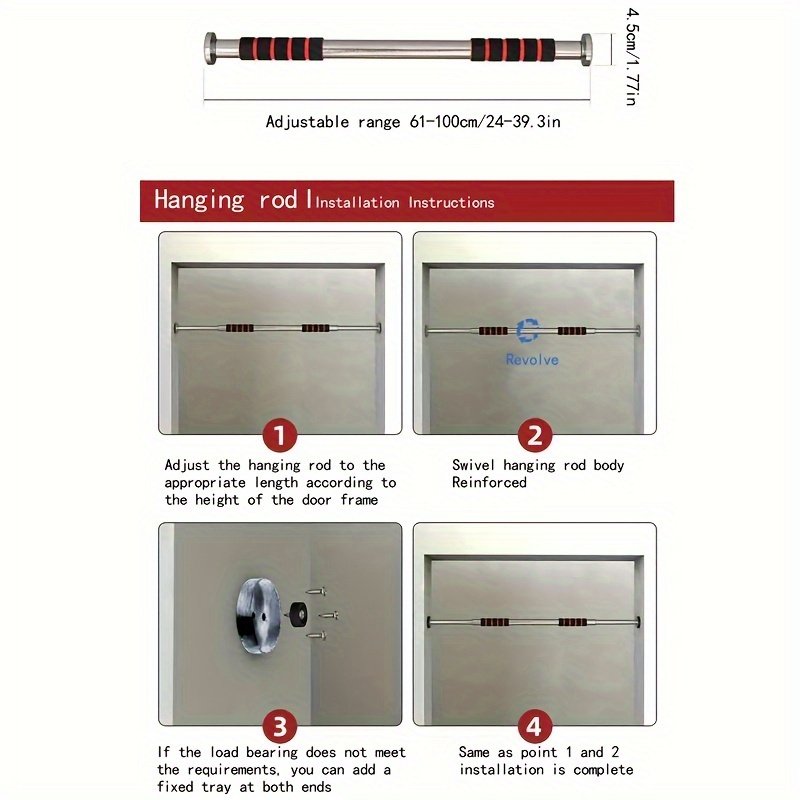 4.5cm/1.77in

Adjustable range 61-100cm/24-39.3in

Hanging rod | Installation Instructions

Revolve

1

Adjust the hanging rod to the appropriate length according to the height of the door frame

2

Swivel hanging rod body Reinforced

3

If the load bearing does not meet the requirements, you can add a fixed tray at both ends

4

Same as point 1 and 2 installation is complete