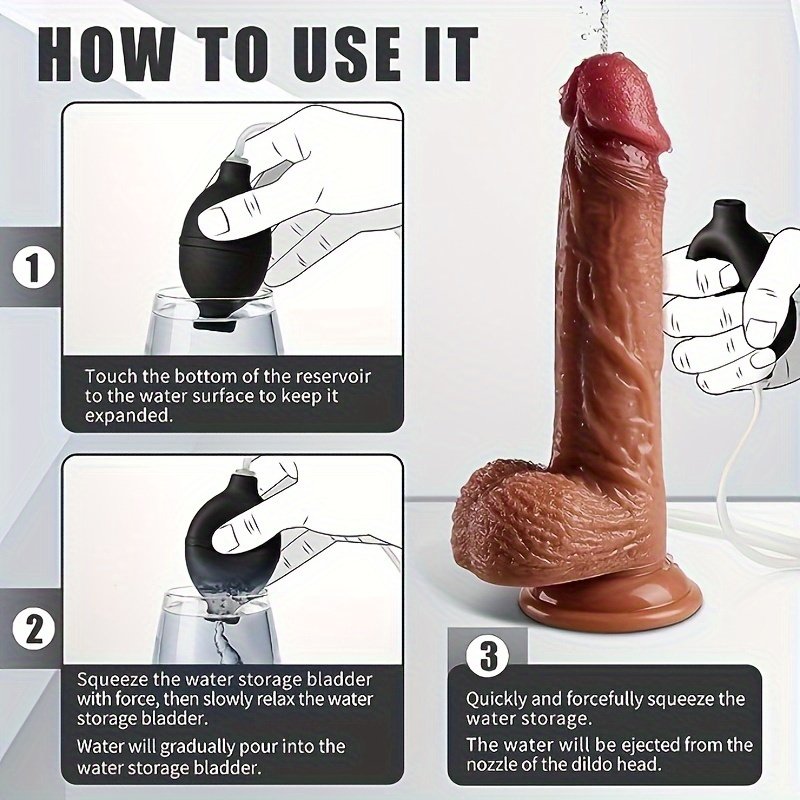 HOW TO USE IT

1

Touch the bottom of the reservoir to the water surface to keep it expanded.

2

Squeeze the water storage bladder with force, then slowly relax the water storage bladder.

Water will gradually pour into the water storage bladder.

3

Quickly and forcefully squeeze the water storage.

The water will be ejected from the nozzle of the dildo head.