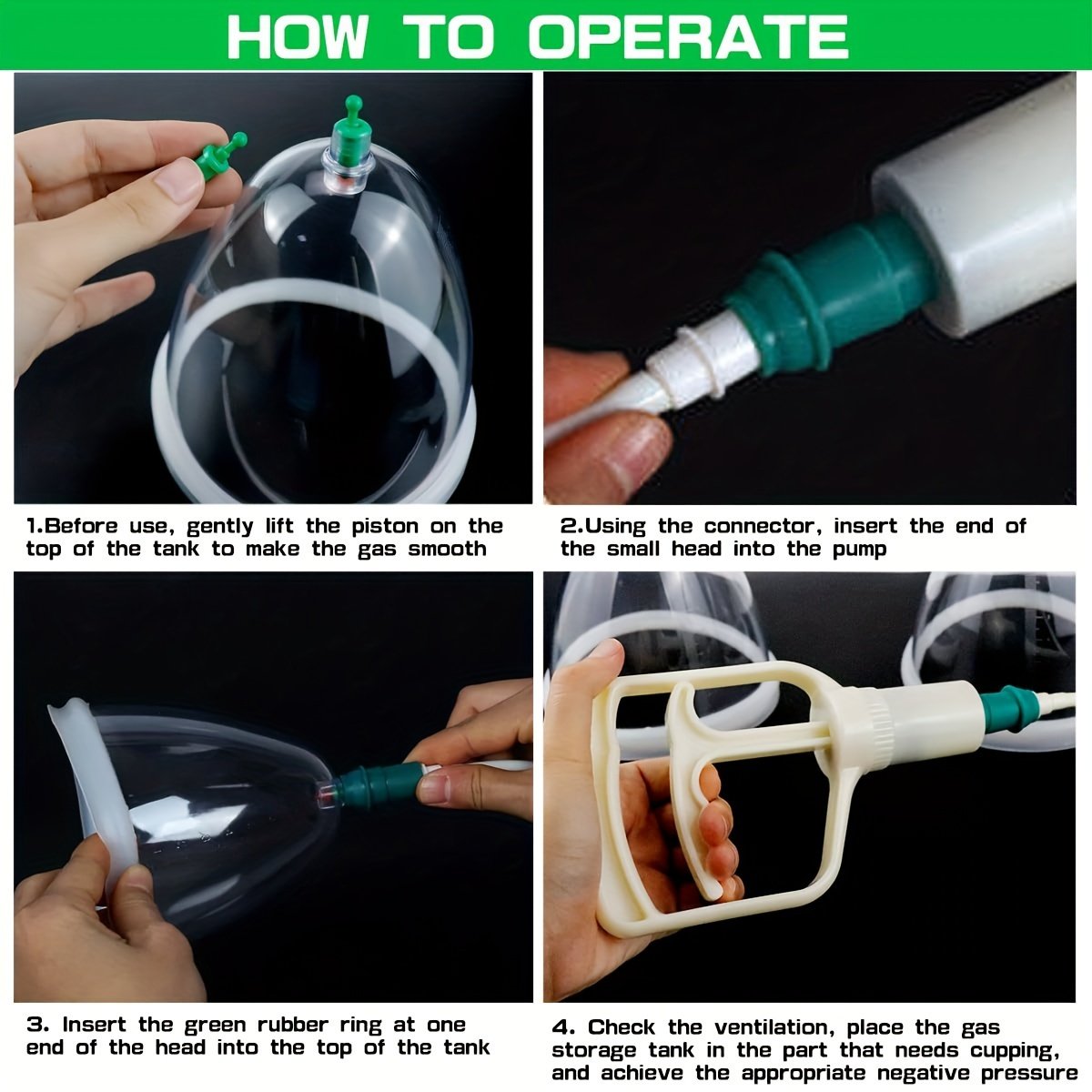 HOW TO OPERATE

1.Before use, gently lift the piston on the top of the tank to make the gas smooth

2.Using the connector, insert the end of the small head into the pump

3. Insert the green rubber ring at one end of the head into the top of the tank

4. Check the ventilation, place the gas storage tank in the part that needs cupping, and achieve the appropriate negative pressure