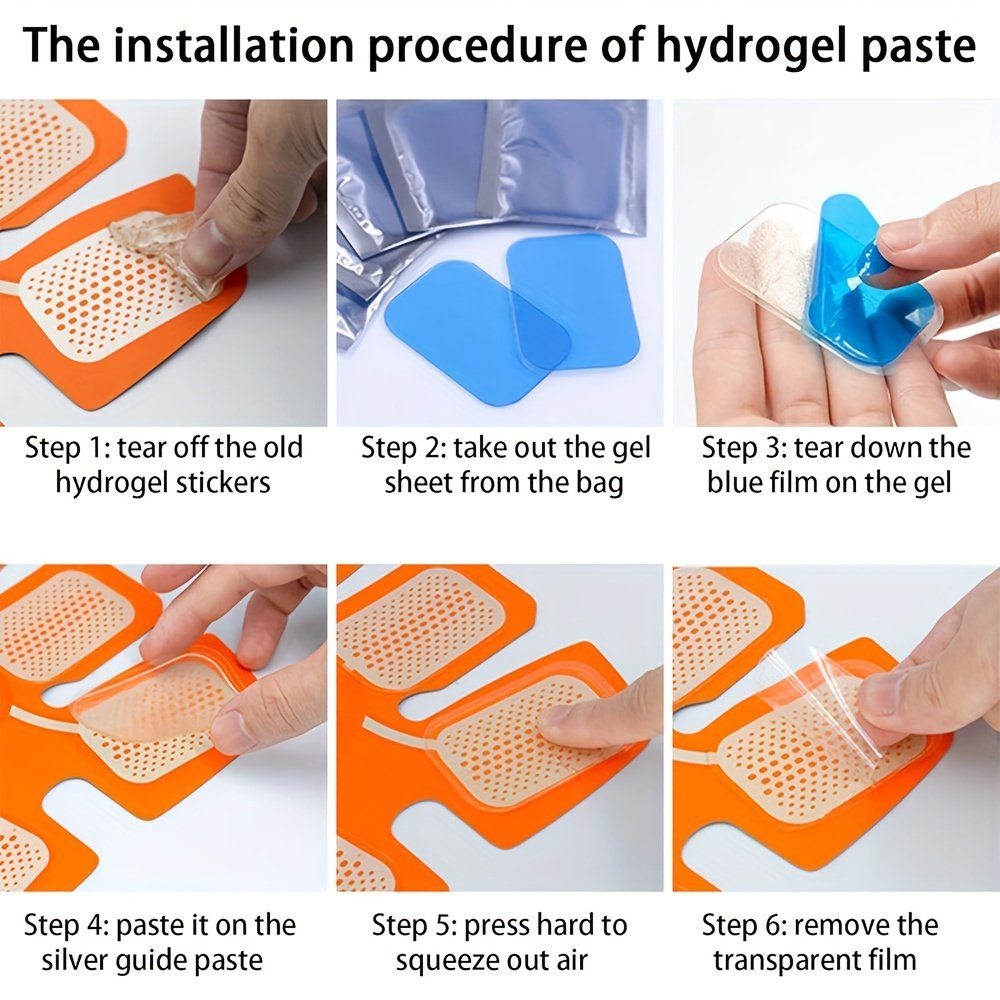 The installation procedure of hydrogel paste

Step 1: tear off the old hydrogel stickers

Step 2: take out the gel sheet from the bag

Step 3: tear down the blue film on the gel

Step 4: paste it on the silver guide paste

Step 5: press hard to squeeze out air

Step 6: remove the transparent film