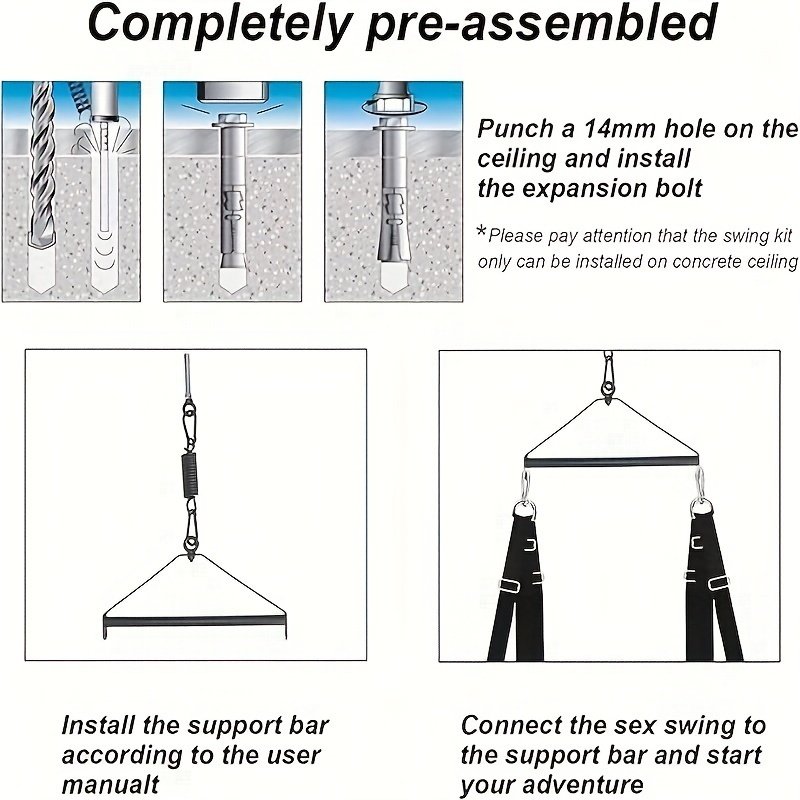 Completely pre-assembled

Punch a 14mm hole on the ceiling and install the expansion bolt

*Please pay attention that the swing kit only can be installed on concrete ceiling

Install the support bar according to the user manualt

Connect the sex swing to the support bar and start your adventure