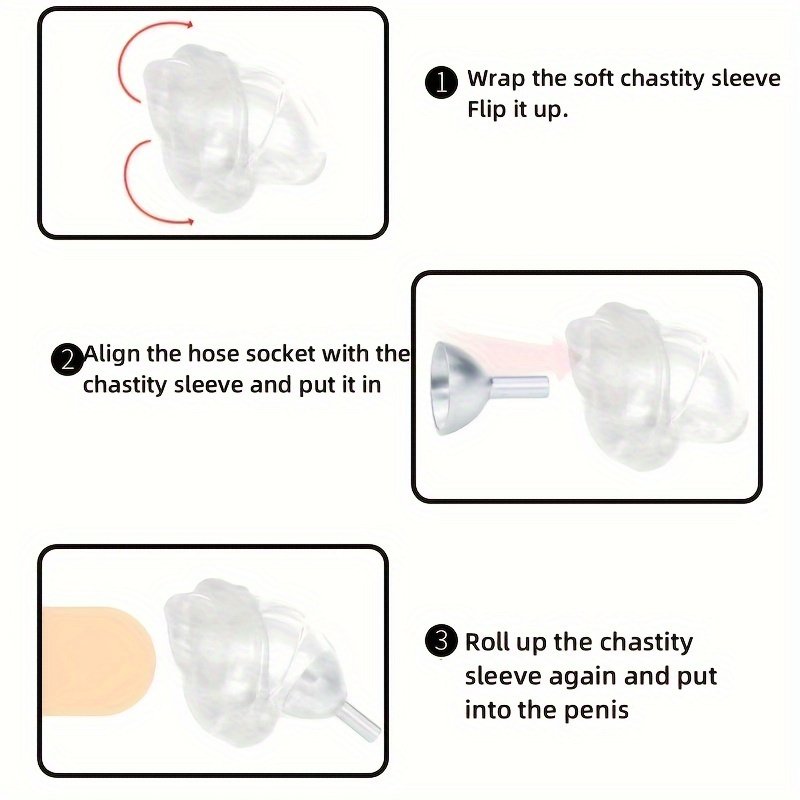 1 Wrap the soft chastity sleeve Flip it up.

2 Align the hose socket with the chastity sleeve and put it in

3 Roll up the chastity sleeve again and put into the penis