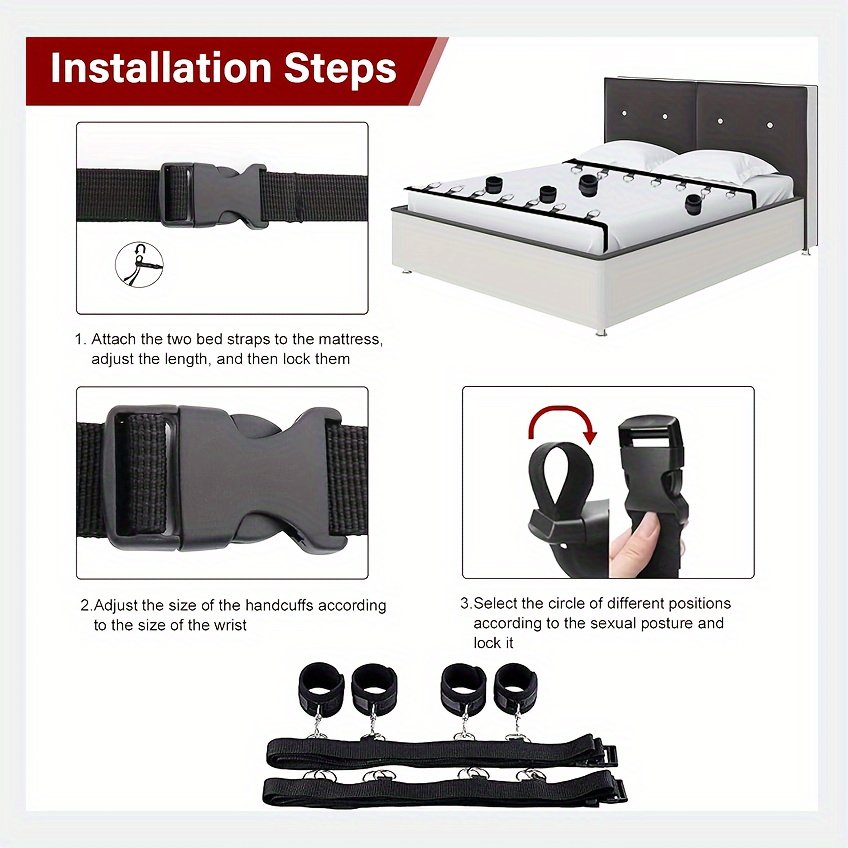 Installation Steps

1. Attach the two bed straps to the mattress, adjust the length, and then lock them

2.Adjust the size of the handcuffs according to the size of the wrist

3.Select the circle of different positions according to the sexual posture and lock it