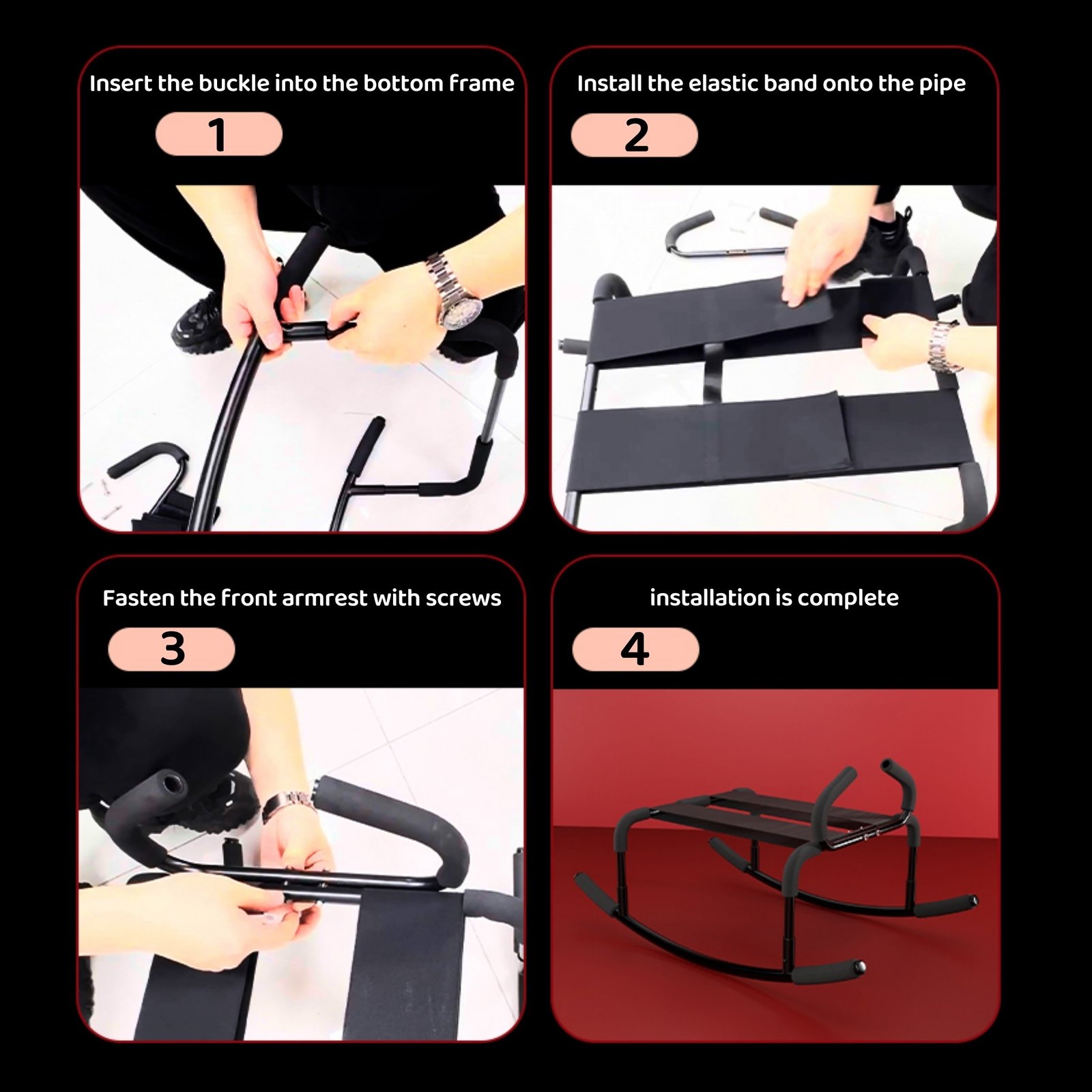 Insert the buckle into the bottom frame

1

Install the elastic band onto the pipe

2

Fasten the front armrest with screws

3

installation is complete

4