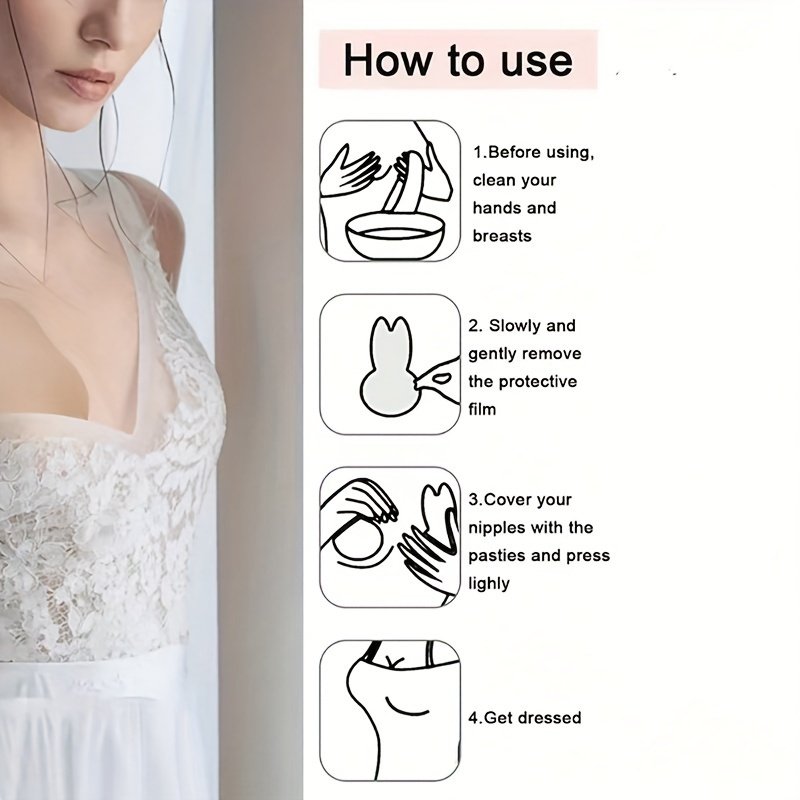 How to use

1.Before using, clean your hands and breasts

2. Slowly and gently remove the protective film

3.Cover your nipples with the pasties and press lighly

4.Get dressed