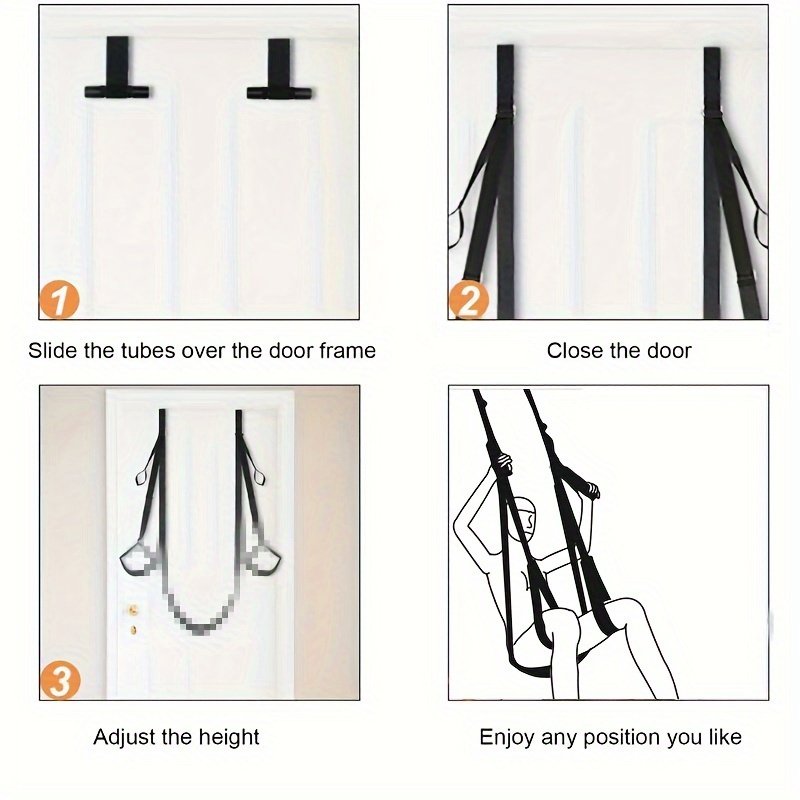 1

Slide the tubes over the door frame

2

Close the door

3

Adjust the height

Enjoy any position you like