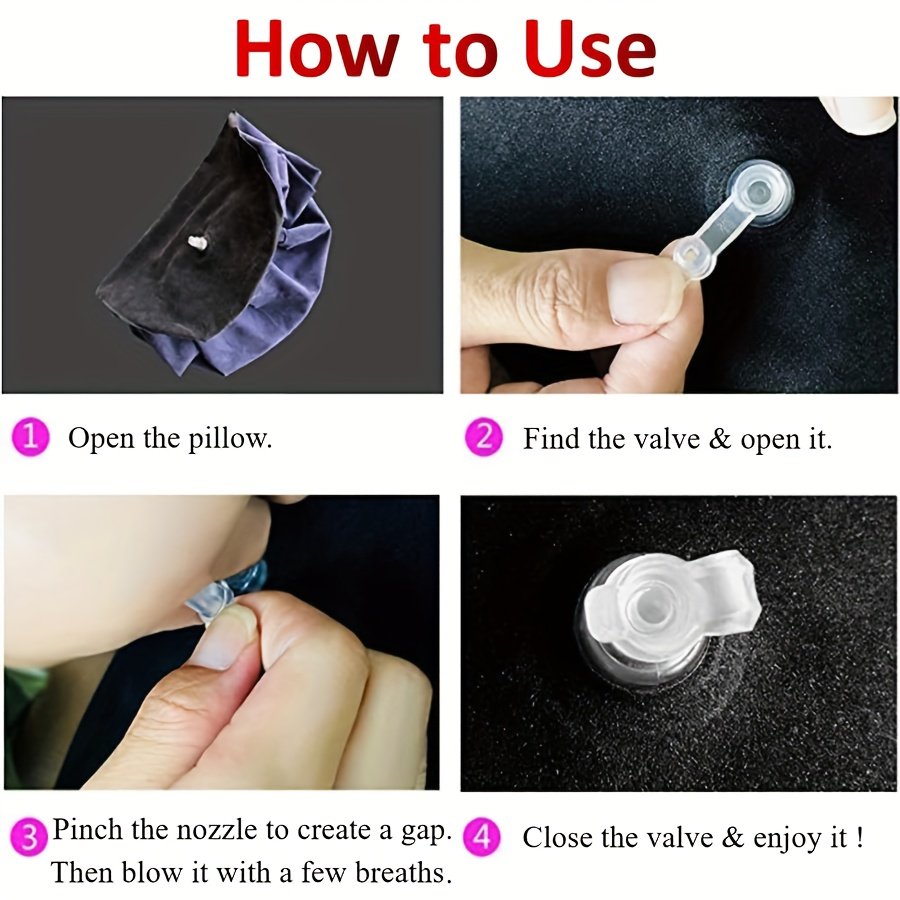 How to Use

1 Open the pillow.

2 Find the valve & open it.

3 Pinch the nozzle to create a gap. Then blow it with a few breaths.

4 Close the valve & enjoy it !