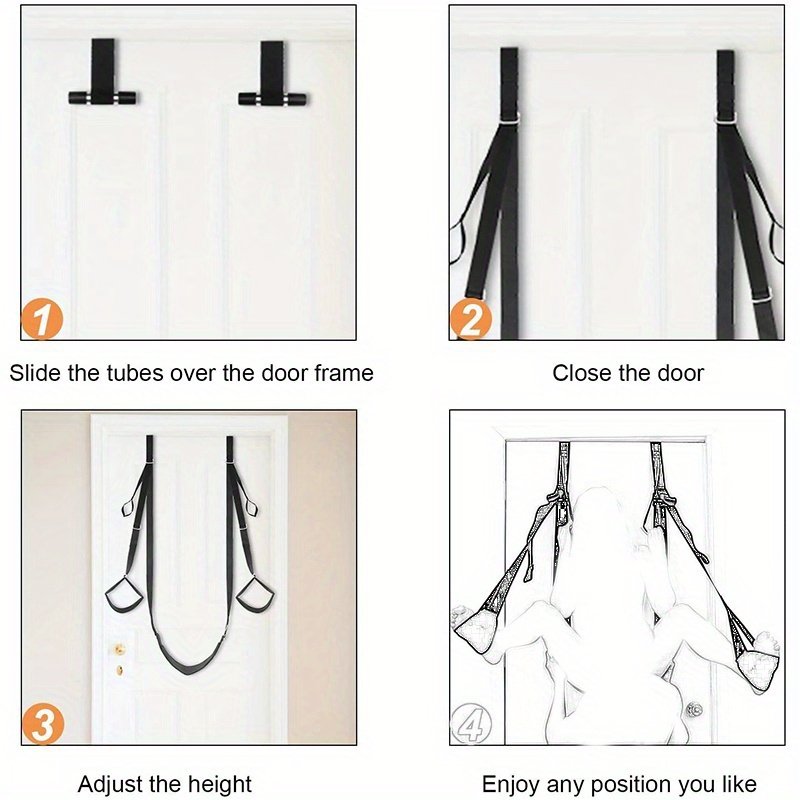 1

Slide the tubes over the door frame

2

Close the door

3

Adjust the height

4

Enjoy any position you like