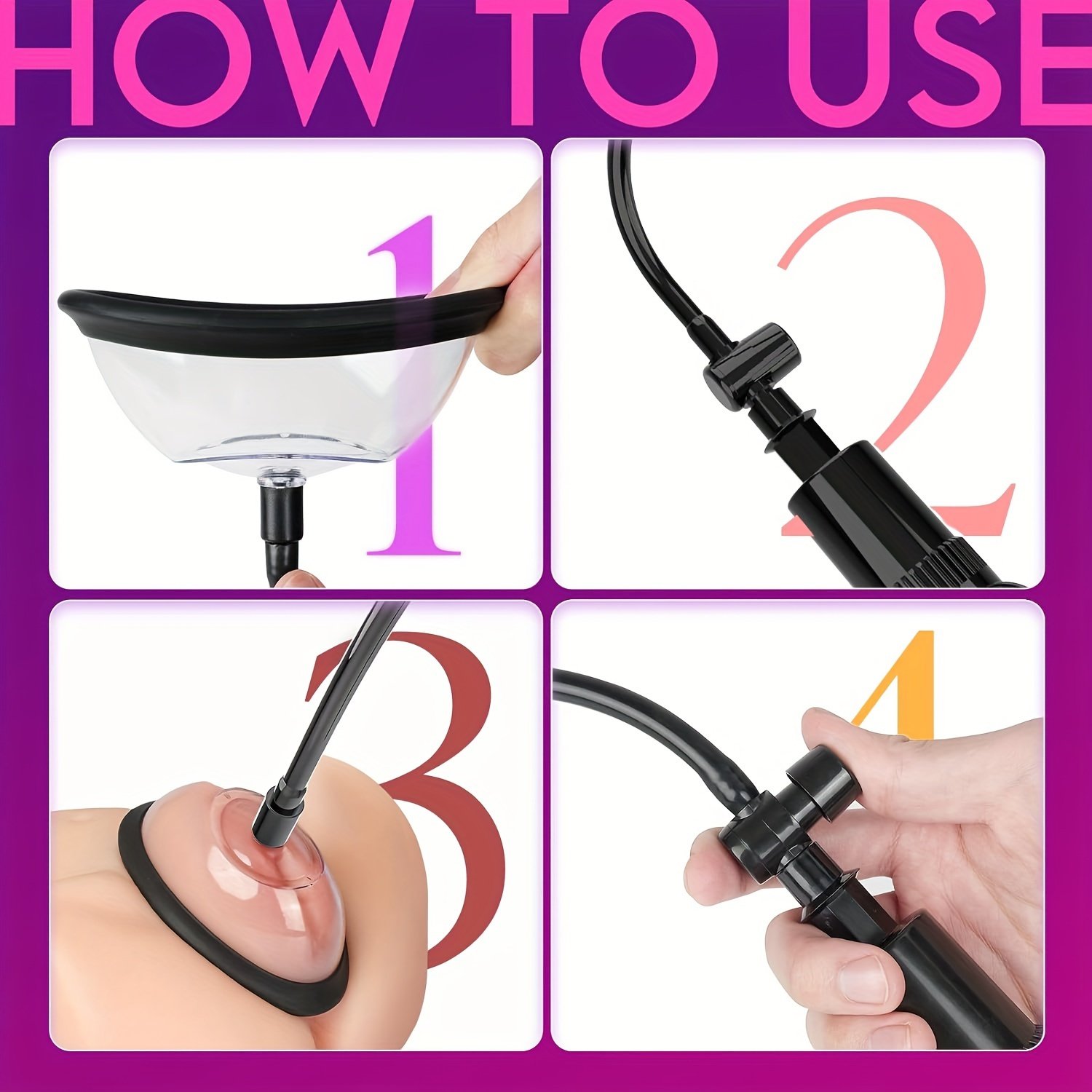 HOW TO USE

1

2

3

4